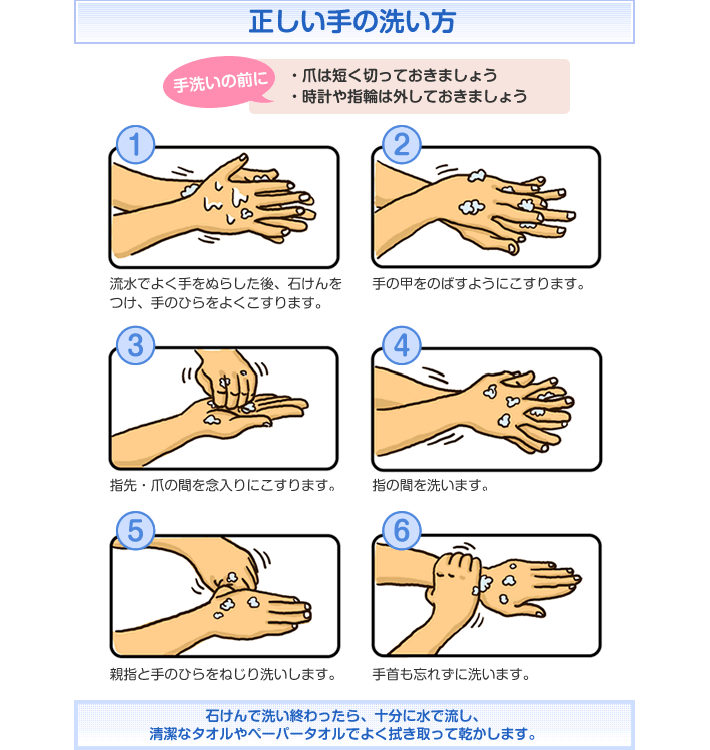 正しい手の洗い方

手洗いの前に
・爪は短く切っておきましょう
・時計や指輪は外しておきましょう

1
流水でよく手をぬらした後、石けんをつけ、手のひらをよくこすります。

2
手の甲をのばすようにこすります。

3
指先・爪の間を念入りにこすります。

4
指の間を洗います。

5
親指と手のひらをねじり洗いします。

6
手首も忘れずに洗います。

石けんで洗い終わったら、十分に水で流し、清潔なタオルやペーパータオルでよく拭き取って乾かします。